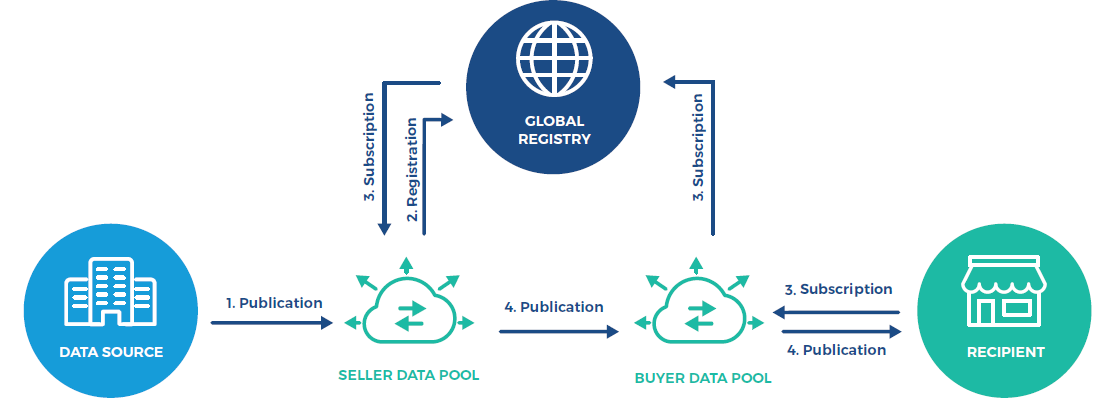 GLOBAL REGISTRY

3. Subscription

2. Registration

3. Subscription

DATA SOURCE

1. Publication

SELLER DATA POOL

4. Publication

BUYER DATA POOL

3. Subscription

4. Publication

RECIPIENT