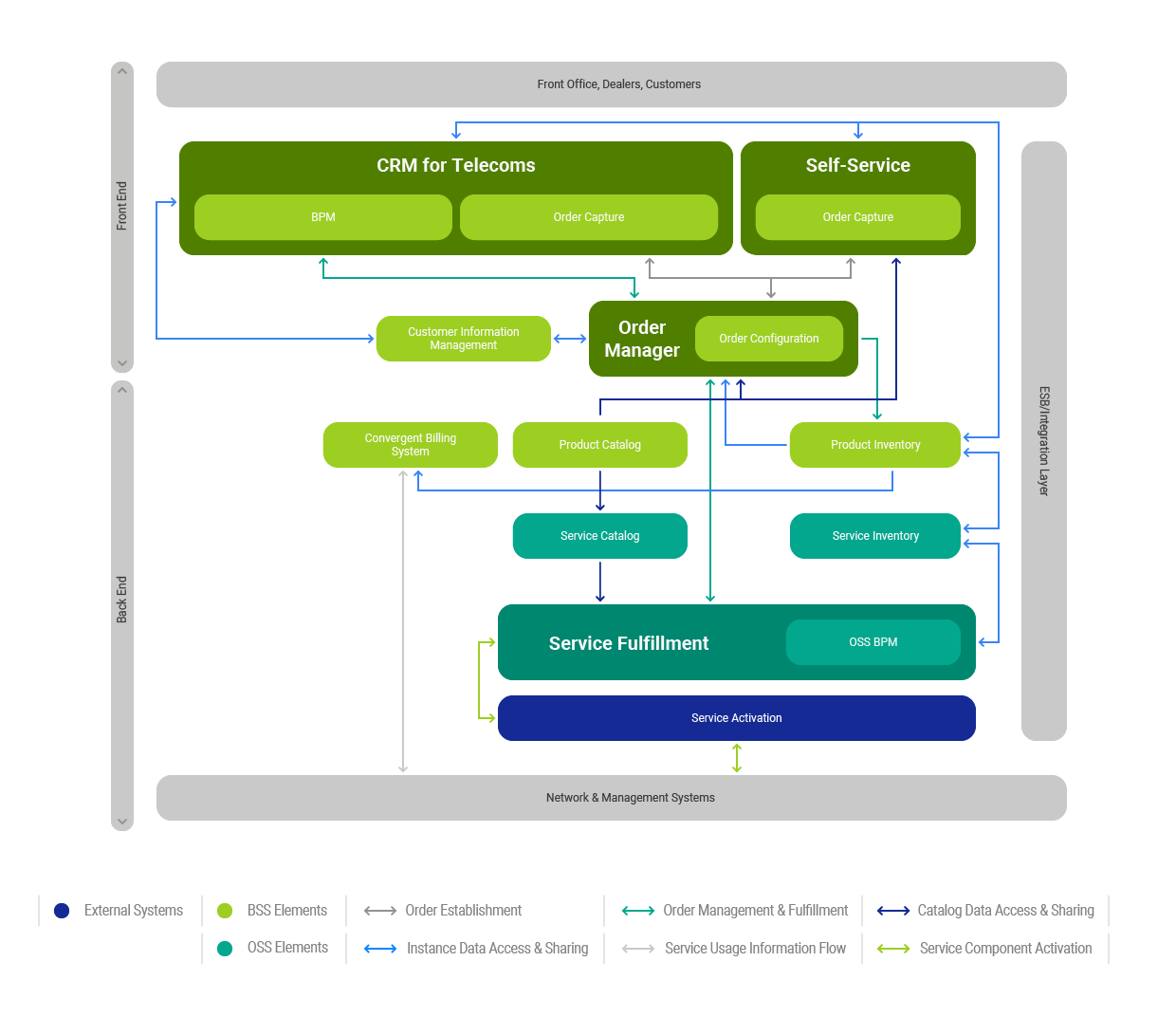 Front End

Back End

Front Office, Dealers, Customers

CRM for Telecoms

BPM

Order Capture

Self-Service

Order Capture

Customer Information Management

Order Manager

Order Configuration

Convergent Billing System

Product Catalog

Product Inventory

Service Catalog

Service Inventory

Service Fulfillment

OSS BPM

Service Activation

ESB/Integration Layer

Network & Management Systems

External Systems

BSS Elements

OSS Elements

Order Establishment

Instance Data Access & Sharing

Order Management & Fulfillment

Service Usage Information Flow

Catalog Data Access & Sharing

Service Component Activation